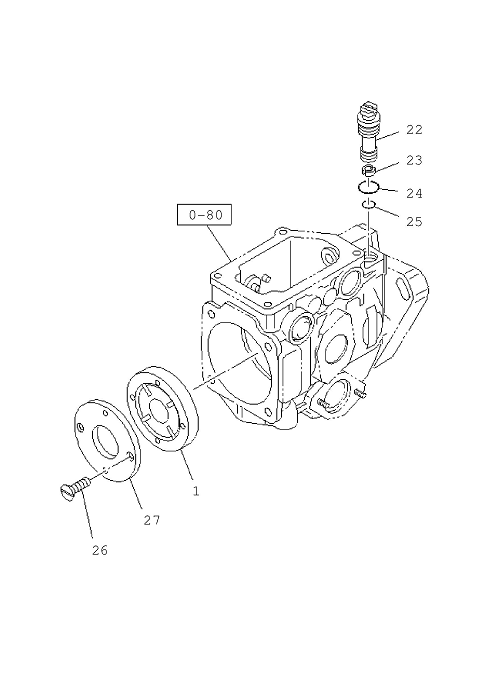 22
23
24
25
0-80
1
27
26